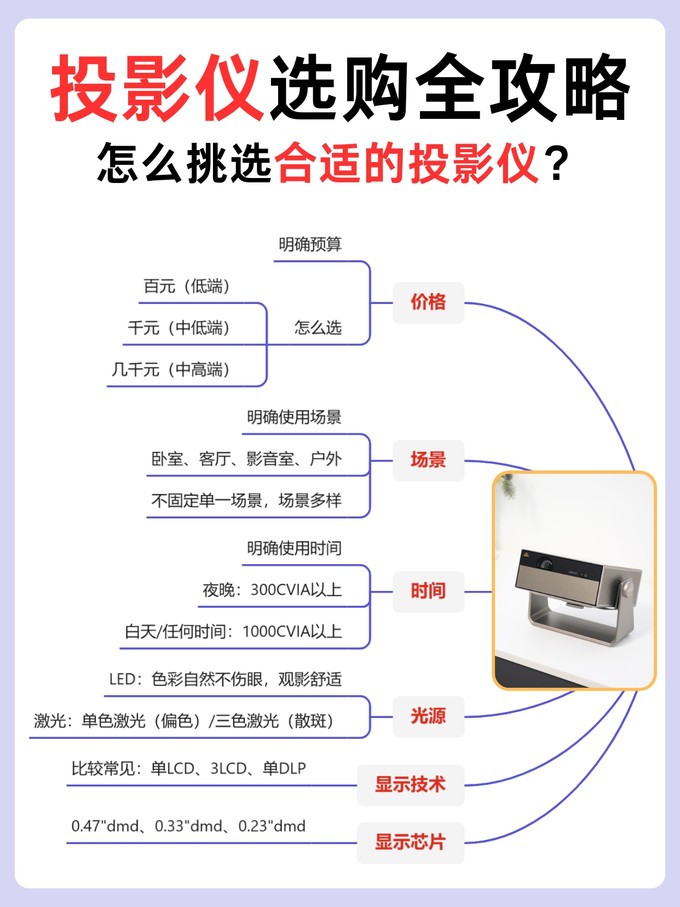 投影仪选购全攻略
怎么挑选合适的投影仪？

价格
明确预算
怎么选
百元（低端）
千元（中低端）
几千元（中高端）

场景
明确使用场景
卧室、客厅、影音室、户外
不固定单一场景，场景多样

时间
明确使用时间
夜晚：300CVIA以上
白天/任何时间：1000CVIA以上

光源
LED：色彩自然不伤眼，观影舒适
激光：单色激光（偏色）/三色激光（散斑）

显示技术
比较常见：单LCD、3LCD、单DLP

显示芯片
0.47"dmd、0.33"dmd、0.23"dmd